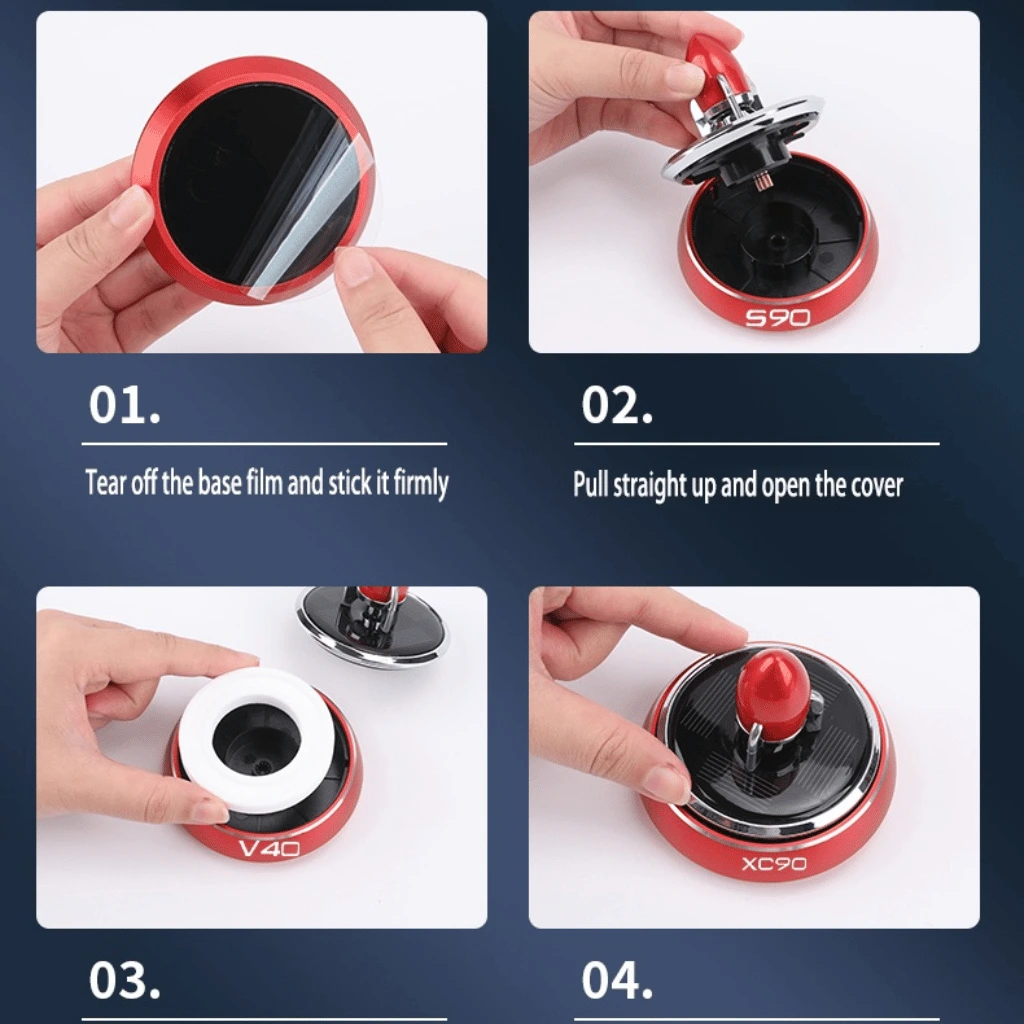 S90

01.

Tear off the base film and stick it firmly

02.

Pull straight up and open the cover

V40

XC90

03.

04.