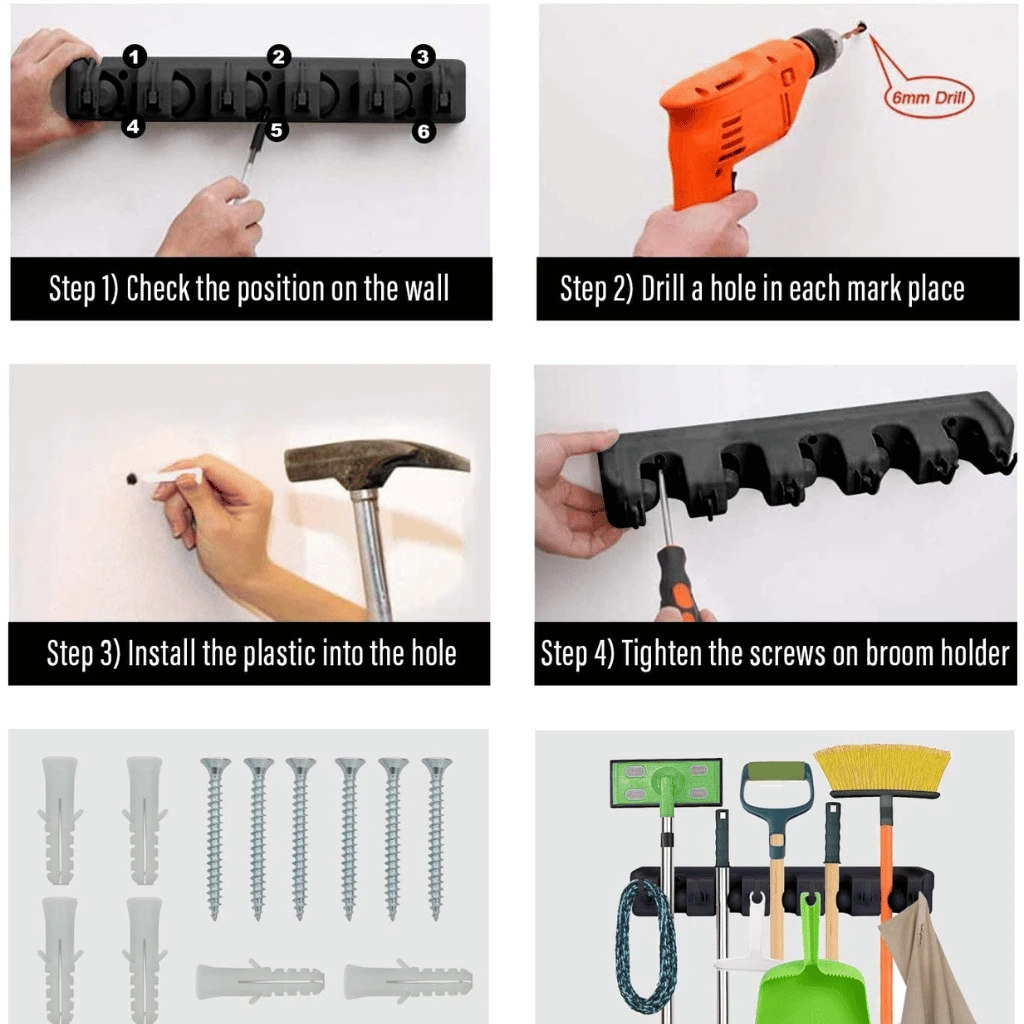 1
2
3
4
5
6

Step 1) Check the position on the wall

6mm Drill

Step 2) Drill a hole in each mark place

Step 3) Install the plastic into the hole

Step 4) Tighten the screws on broom holder