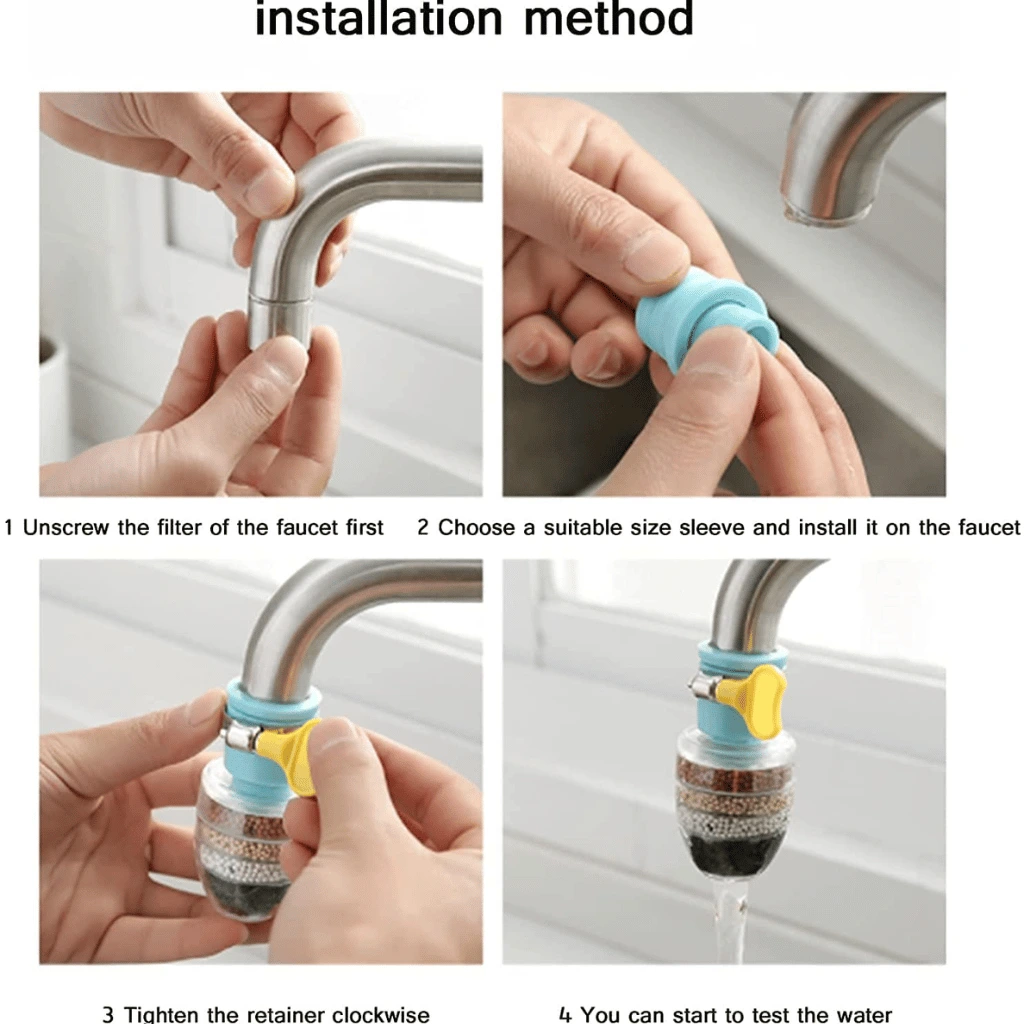 installation method

1 Unscrew the filter of the faucet first

2 Choose a suitable size sleeve and install it on the faucet

3 Tighten the retainer clockwise

4 You can start to test the water