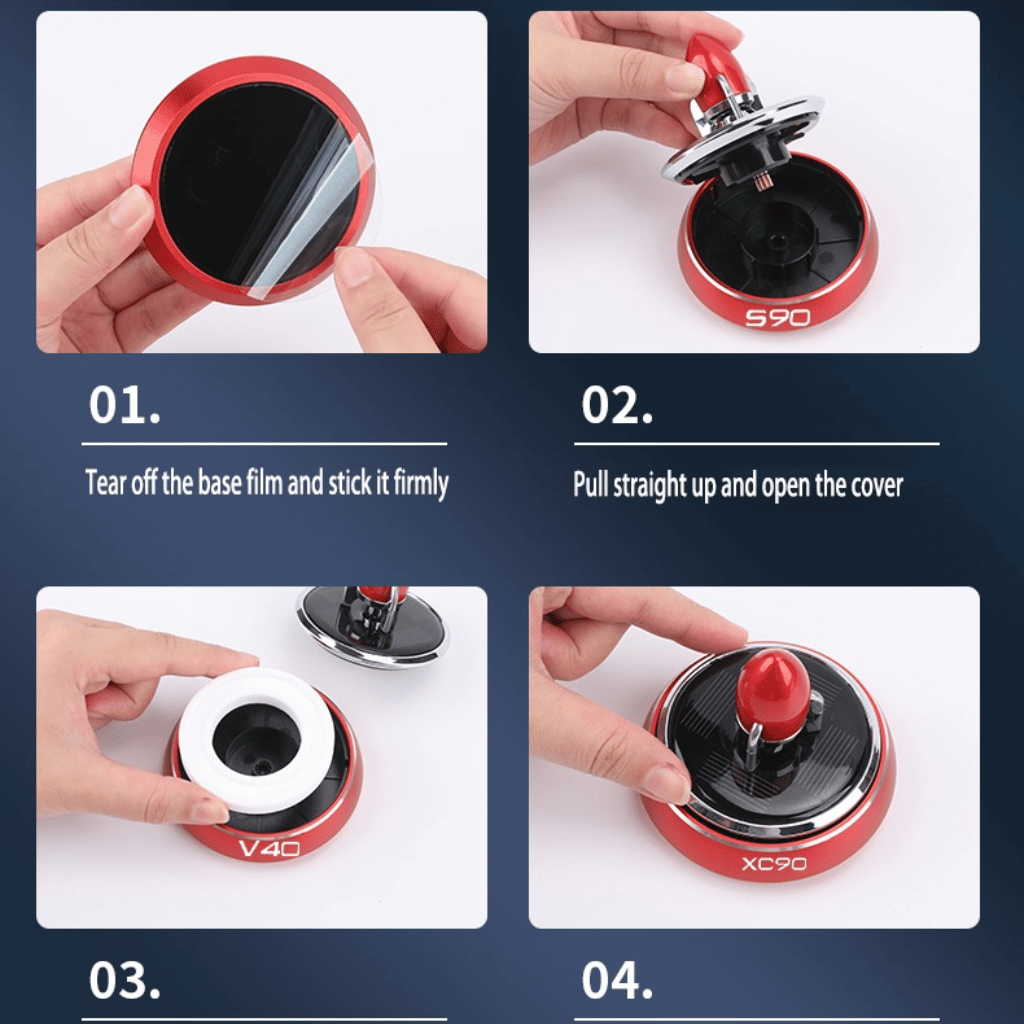 S90

01.

Tear off the base film and stick it firmly

02.

Pull straight up and open the cover

V40

XC90

03.

04.