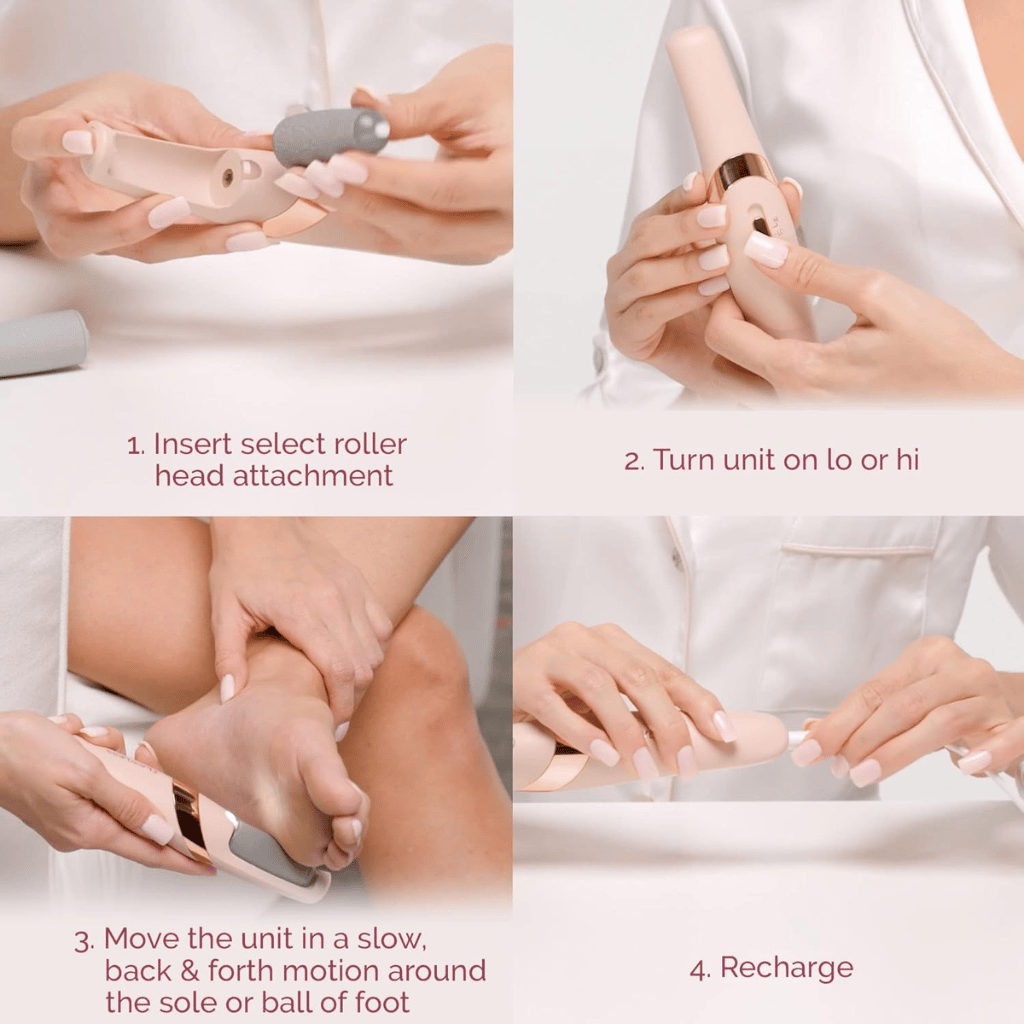 1. Insert select roller head attachment

2. Turn unit on lo or hi

3. Move the unit in a slow, back & forth motion around the sole or ball of foot

4. Recharge