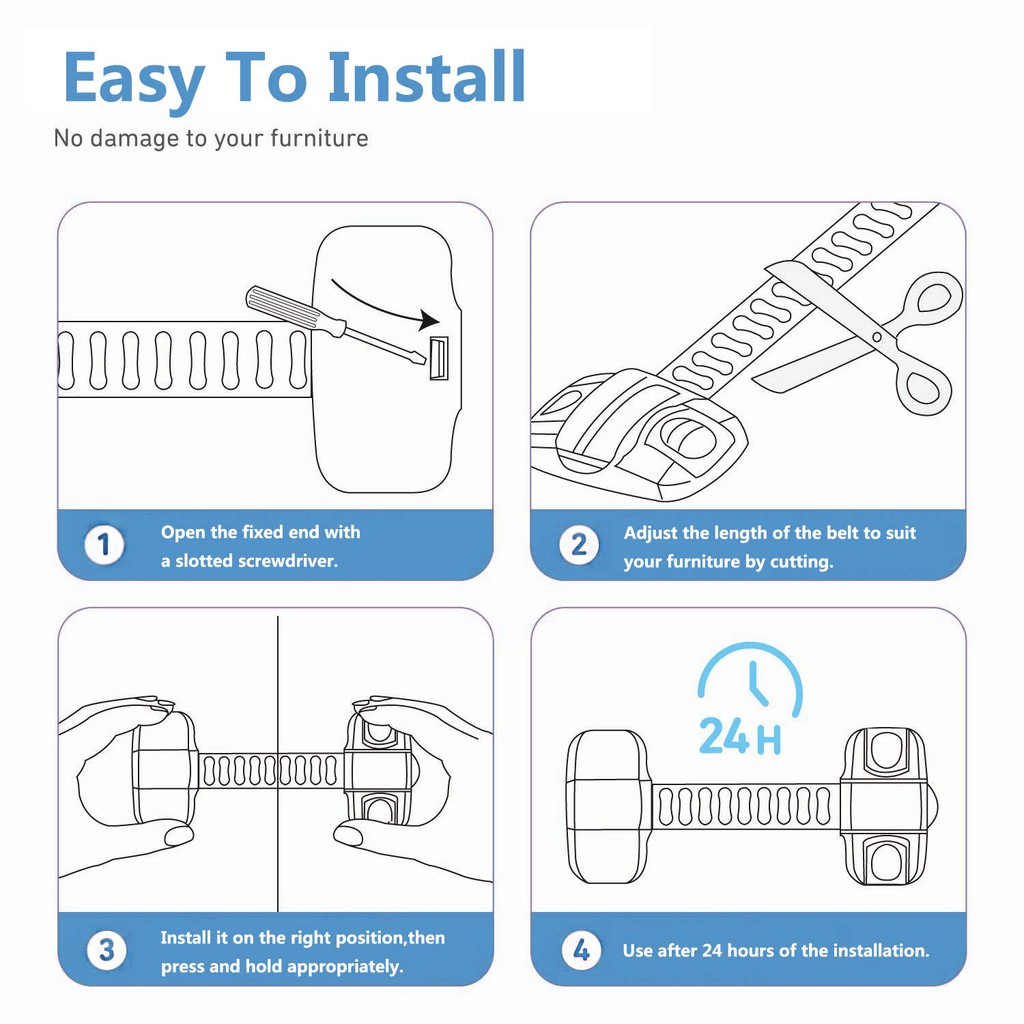 Easy To Install

No damage to your furniture

1 Open the fixed end with a slotted screwdriver.

2 Adjust the length of the belt to suit your furniture by cutting.

3 Install it on the right position,then press and hold appropriately.

24 H

4 Use after 24 hours of the installation.