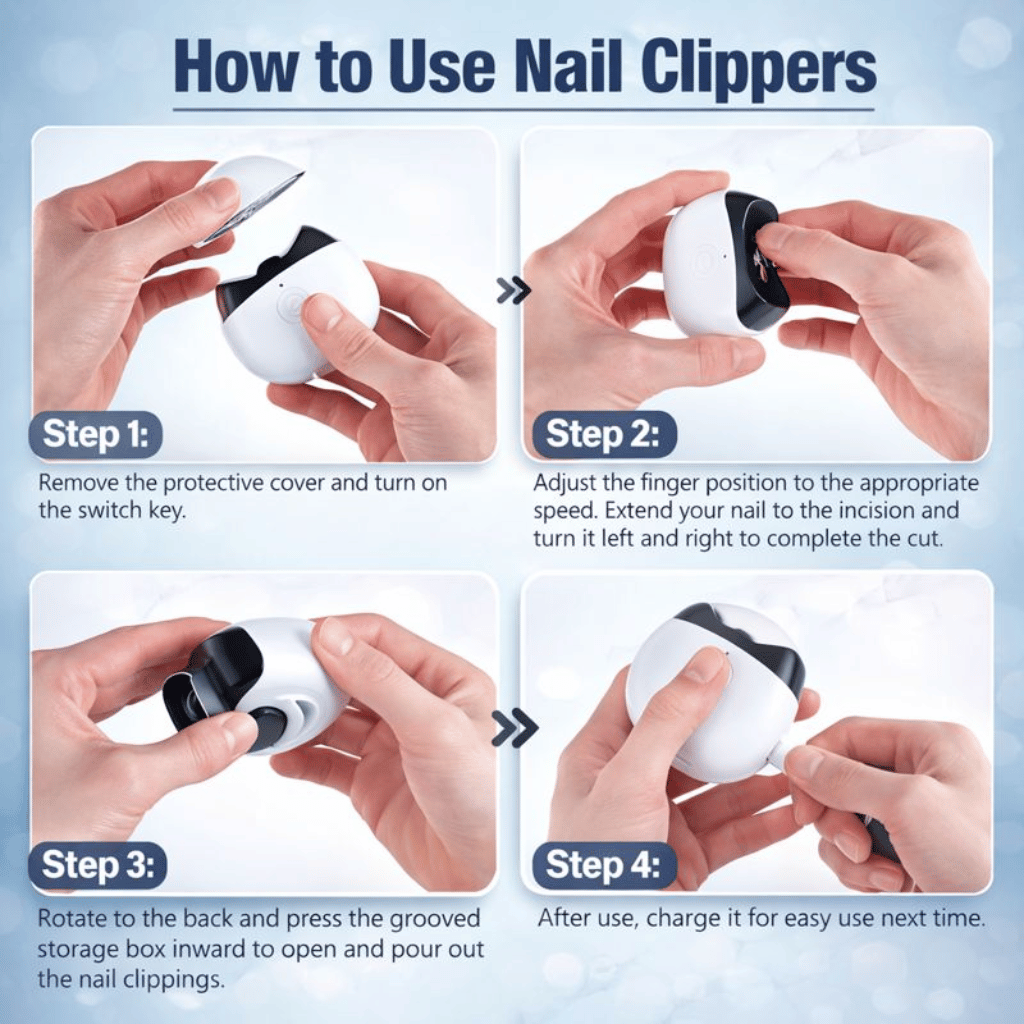 How to Use Nail Clippers

Step 1:
Remove the protective cover and turn on the switch key.

Step 2:
Adjust the finger position to the appropriate speed. Extend your nail to the incision and turn it left and right to complete the cut.

Step 3:
Rotate to the back and press the grooved storage box inward to open and pour out the nail clippings.

Step 4:
After use, charge it for easy use next time.