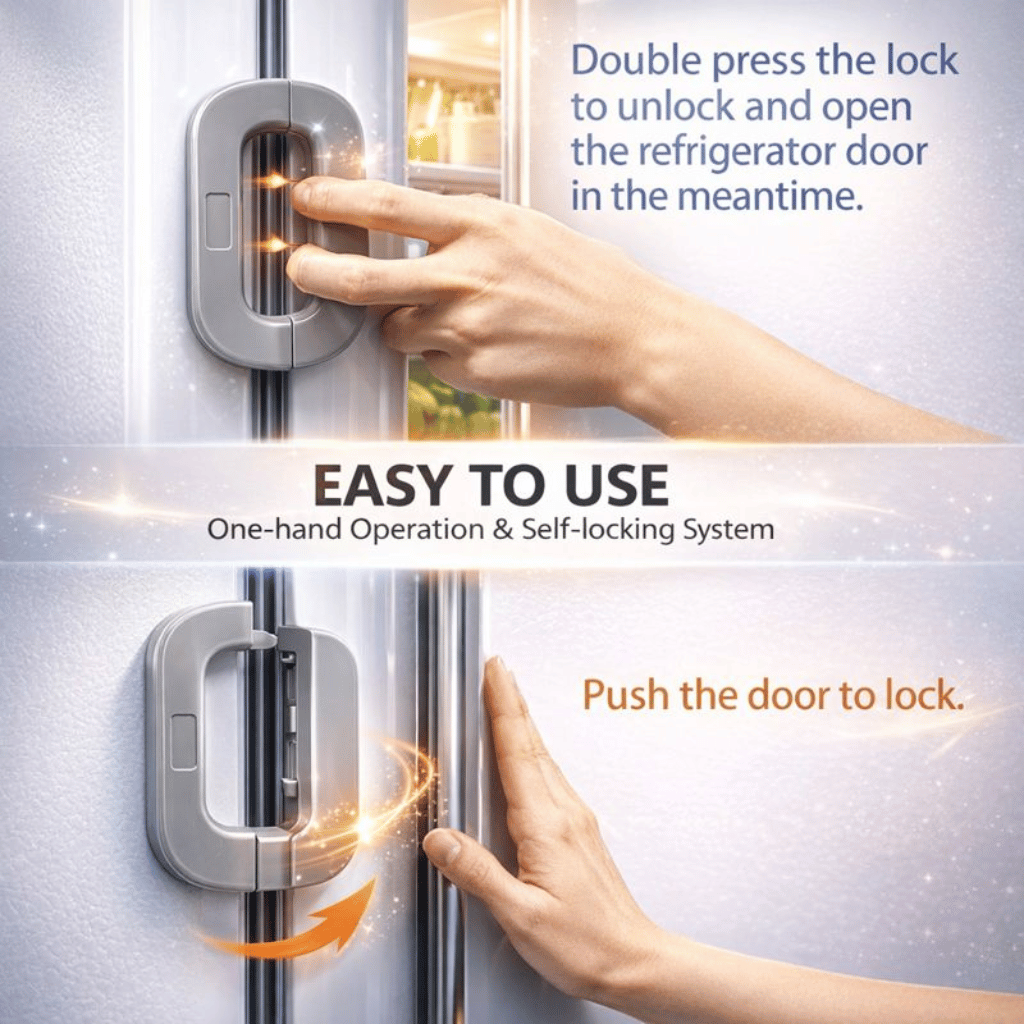 Double press the lock to unlock and open the refrigerator door in the meantime.

EASY TO USE
One-hand Operation & Self-locking System

Push the door to lock.